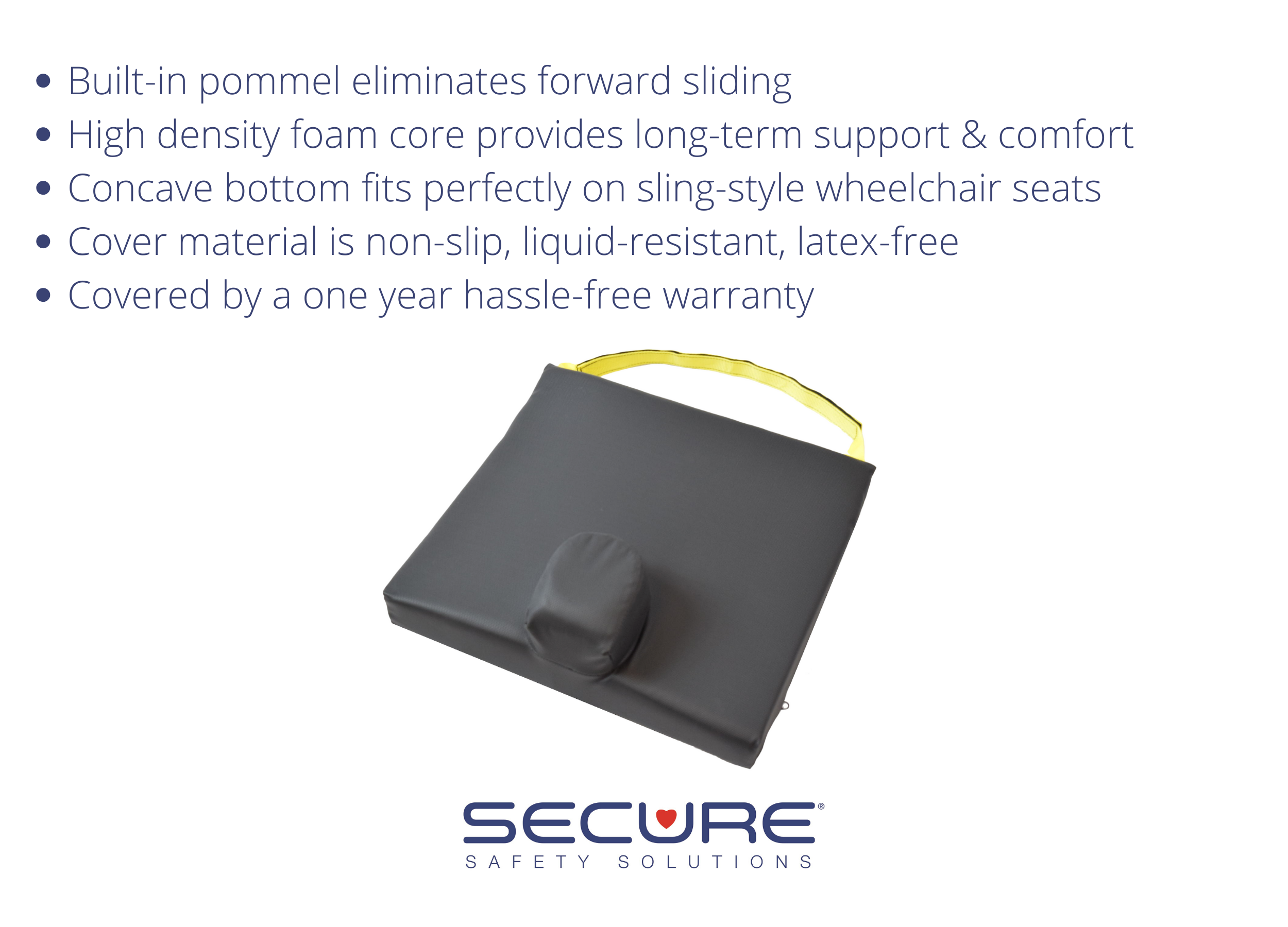 • Built-in pommel eliminates forward sliding
• High density foam core provides long-term support & comfort
• Concave bottom fits perfectly on sling-style wheelchair seats
• Cover material is non-slip, liquid-resistant, latex-free
• Covered by a one year hassle-free warranty

SECURE®
SAFETY SOLUTIONS