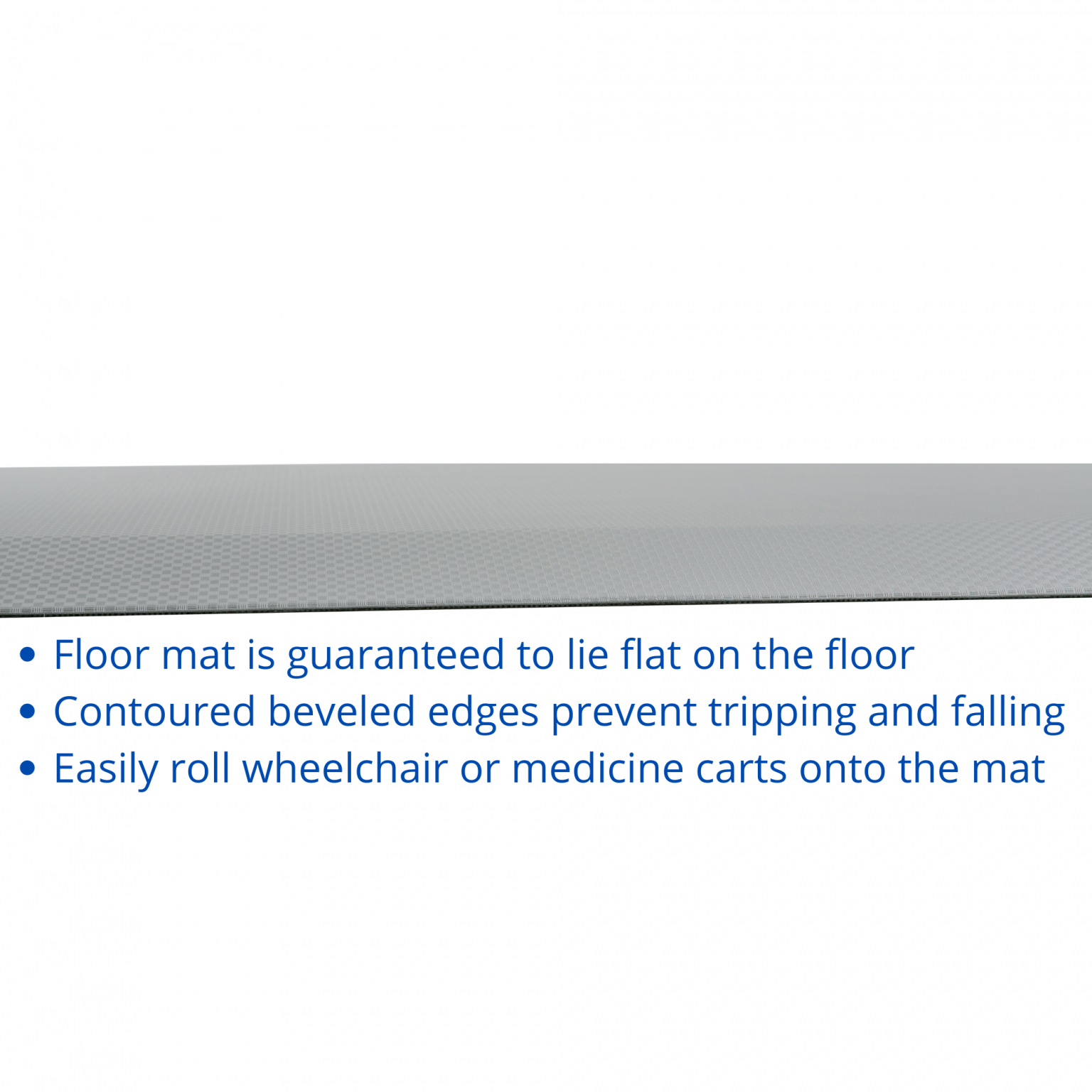 • Floor mat is guaranteed to lie flat on the floor
• Contoured beveled edges prevent tripping and falling
• Easily roll wheelchair or medicine carts onto the mat